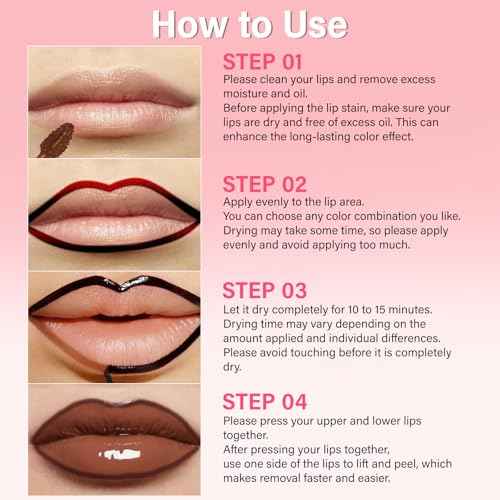 How to Use

STEP 01
Please clean your lips and remove excess moisture and oil.
Before applying the lip stain, make sure your lips are dry and free of excess oil. This can enhance the long-lasting color effect.

STEP 02
Apply evenly to the lip area.
You can choose any color combination you like.
Drying may take some time, so please apply evenly and avoid applying too much.

STEP 03
Let it dry completely for 10 to 15 minutes.
Drying time may vary depending on the amount applied and individual differences.
Please avoid touching before it is completely dry.

STEP 04
Please press your upper and lower lips together.
After pressing your lips together,
use one side of the lips to lift and peel, which makes removal faster and easier.