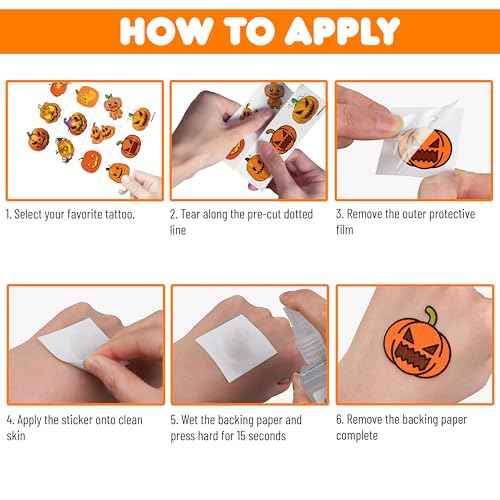 HOW TO APPLY

1. Select your favorite tattoo.

2. Tear along the pre-cut dotted line

3. Remove the outer protective film

4. Apply the sticker onto clean skin

5. Wet the backing paper and press hard for 15 seconds

6. Remove the backing paper complete