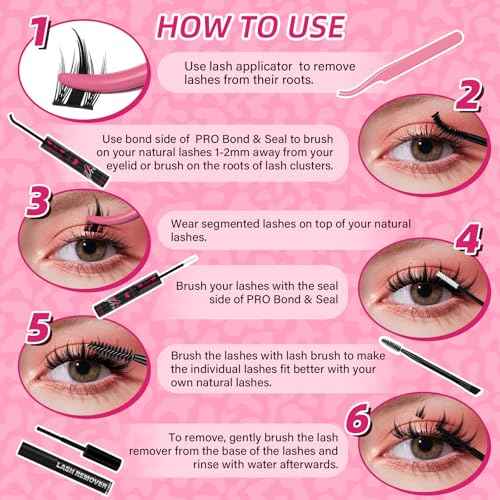 HOW TO USE

1

Use lash applicator to remove lashes from their roots.

2

Use bond side of PRO Bond & Seal to brush on your natural lashes 1-2mm away from your eyelid or brush on the roots of lash clusters.

3

Wear segmented lashes on top of your natural lashes.

4

Brush your lashes with the seal side of PRO Bond & Seal

5

Brush the lashes with lash brush to make the individual lashes fit better with your own natural lashes.

6

To remove, gently brush the lash remover from the base of the lashes and rinse with water afterwards.

LASH REMOVER