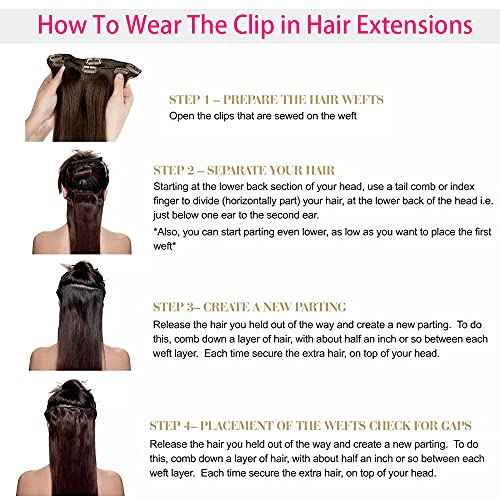 How To Wear The Clip in Hair Extensions

STEP 1 – PREPARE THE HAIR WEFTS
Open the clips that are sewed on the weft

STEP 2 – SEPARATE YOUR HAIR
Starting at the lower back section of your head, use a tail comb or index finger to divide (horizontally part) your hair, at the lower back of the head i.e. just below one ear to the second ear.
*Also, you can start parting even lower, as low as you want to place the first weft*

STEP 3– CREATE A NEW PARTING
Release the hair you held out of the way and create a new parting. To do this, comb down a layer of hair, with about half an inch or so between each weft layer. Each time secure the extra hair, on top of your head.

STEP 4– PLACEMENT OF THE WEFTS CHECK FOR GAPS
Release the hair you held out of the way and create a new parting. To do this, comb down a layer of hair, with about half an inch or so between each weft layer. Each time secure the extra hair, on top of your head.