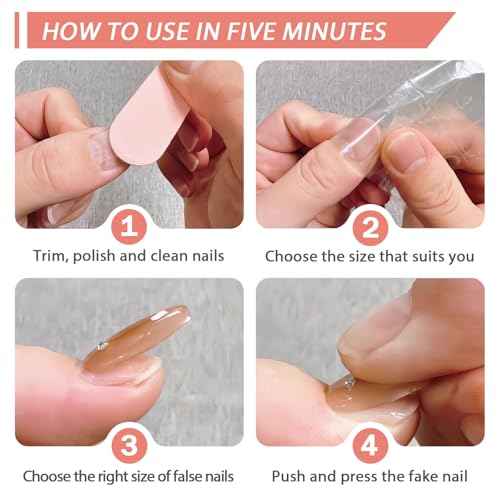 HOW TO USE IN FIVE MINUTES

1
Trim, polish and clean nails

2
Choose the size that suits you

3
Choose the right size of false nails

4
Push and press the fake nail