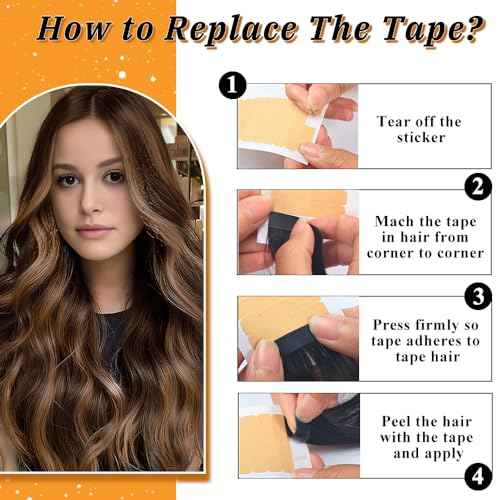 How to Replace The Tape?

1

Tear off the sticker

2

Mach the tape in hair from corner to corner

3

Press firmly so tape adheres to tape hair

Peel the hair with the tape and apply

4