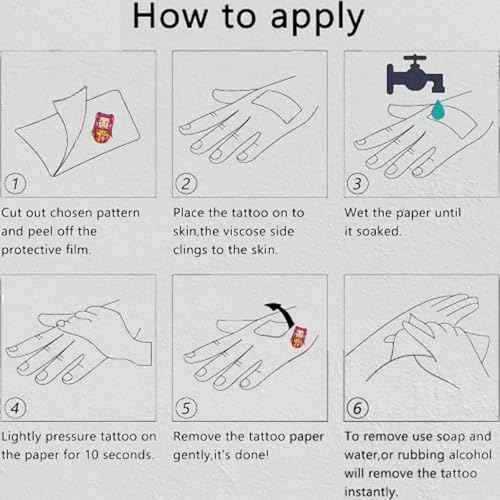 How to apply

1

Cut out chosen pattern and peel off the protective film.

2

Place the tattoo on to skin,the viscose side clings to the skin.

3

Wet the paper until it soaked.

4

Lightly pressure tattoo on the paper for 10 seconds.

5

Remove the tattoo paper gently,it's done!

6

To remove use soap and water,or rubbing alcohol will remove the tattoo instantly.