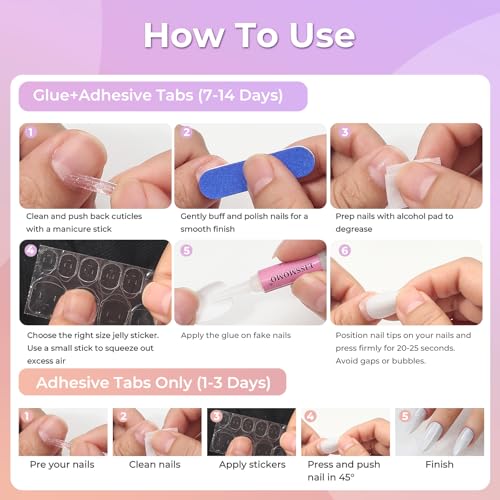 How To Use

Glue+Adhesive Tabs (7-14 Days)

1
Clean and push back cuticles with a manicure stick

2
Gently buff and polish nails for a smooth finish

3
Prep nails with alcohol pad to degrease

4
Choose the right size jelly sticker. Use a small stick to squeeze out excess air

5
LISSMOMO
Apply the glue on fake nails

6
Position nail tips on your nails and press firmly for 20-25 seconds. Avoid gaps or bubbles.

Adhesive Tabs Only (1-3 Days)

1
Pre your nails

2
Clean nails

3
Apply stickers

4
Press and push nail in 45°

5
Finish