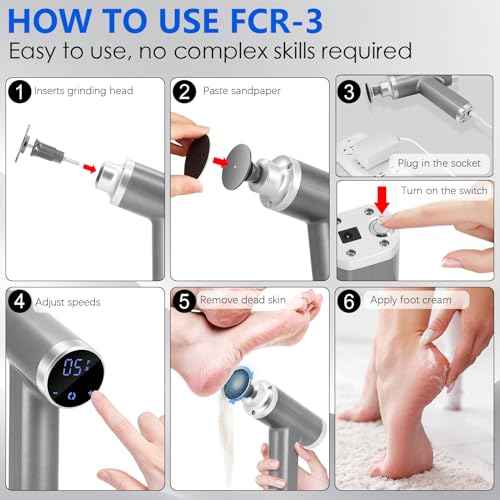 HOW TO USE FCR-3
Easy to use, no complex skills required

1 Inserts grinding head

2 Paste sandpaper

3 Plug in the socket

Turn on the switch

4 Adjust speeds

05

5 Remove dead skin

6 Apply foot cream