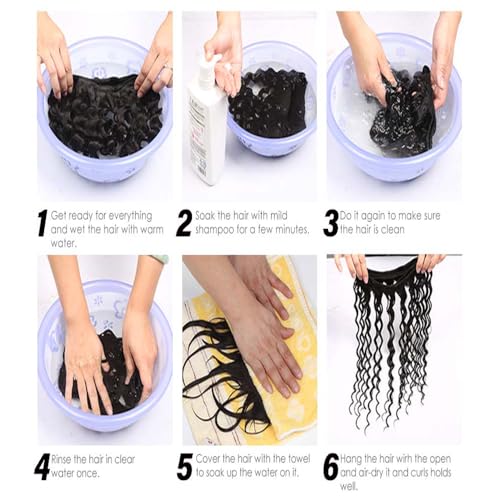 1 Get ready for everything and wet the hair with warm water.

2 Soak the hair with mild shampoo for a few minutes.

3 Do it again to make sure the hair is clean

4 Rinse the hair in clear water once.

5 Cover the hair with the towel to soak up the water on it.

6 Hang the hair wirh the open and air-dry it and curls holds well.