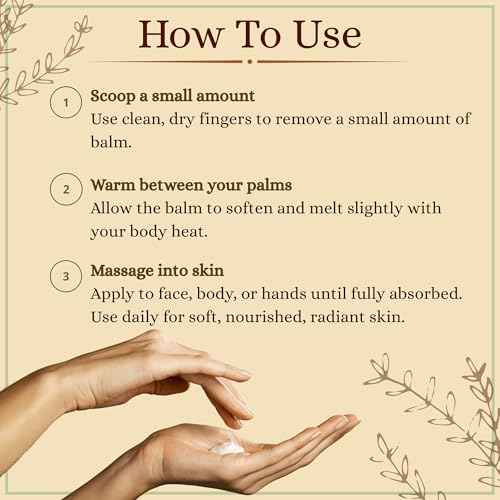 How To Use

1 Scoop a small amount
Use clean, dry fingers to remove a small amount of balm.

2 Warm between your palms
Allow the balm to soften and melt slightly with your body heat.

3 Massage into skin
Apply to face, body, or hands until fully absorbed. Use daily for soft, nourished, radiant skin.