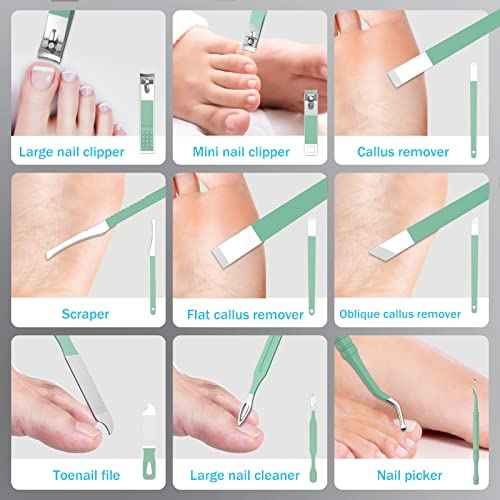 Large nail clipper

Mini nail clipper

Callus remover

Scraper

Flat callus remover

Oblique callus remover

Toenail file

Large nail cleaner

Nail picker