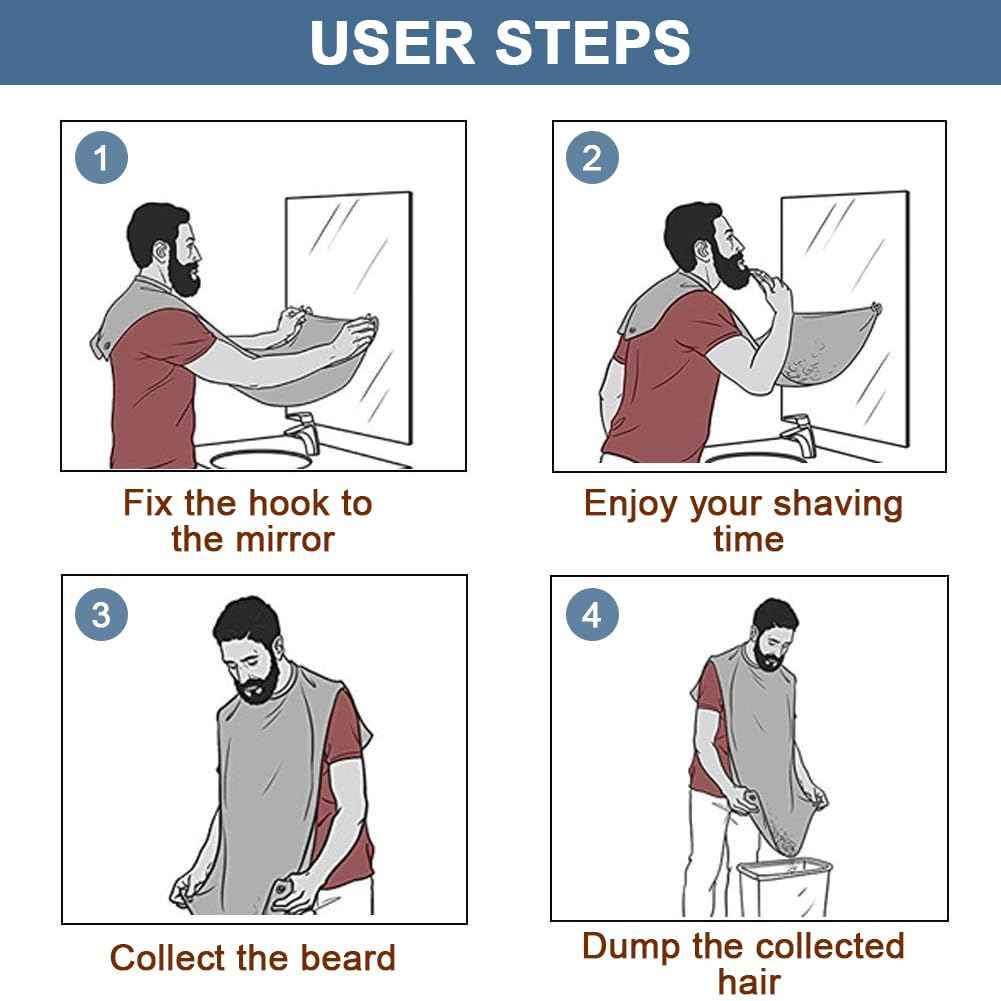 USER STEPS

1

Fix the hook to the mirror

2

Enjoy your shaving time

3

Collect the beard

4

Dump the collected hair