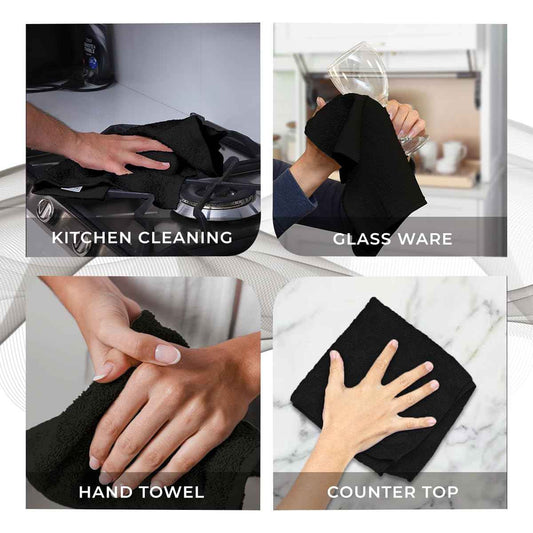 KITCHEN CLEANING

GLASS WARE

HAND TOWEL

COUNTER TOP