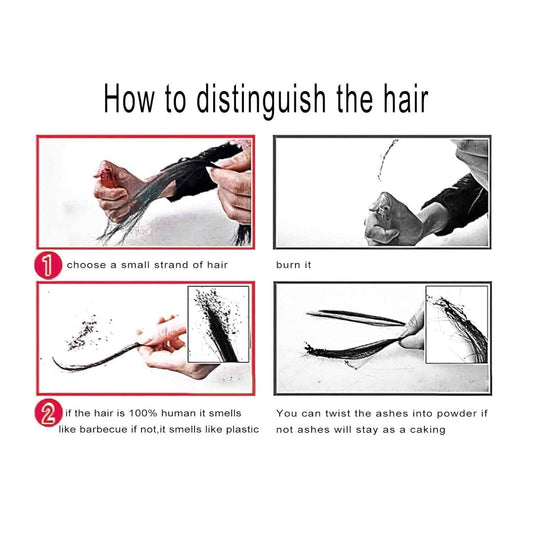 How to distinguish the hair

1 choose a small strand of hair

burn it

2 if the hair is 100% human it smells like barbecue if not,it smells like plastic

You can twist the ashes into powder if not ashes will stay as a caking