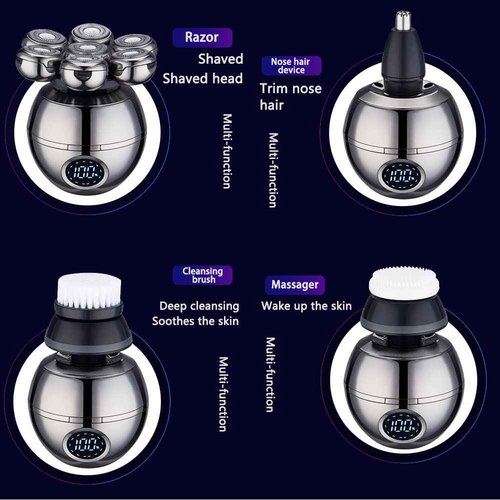 Razor
Shaved
Shaved head

Multi-function

100

Nose hair device
Trim nose hair

Multi-function

100

Cleansing brush
Deep cleansing
Soothes the skin

Multi-function

100

Massager
Wake up the skin

Multi-function

100