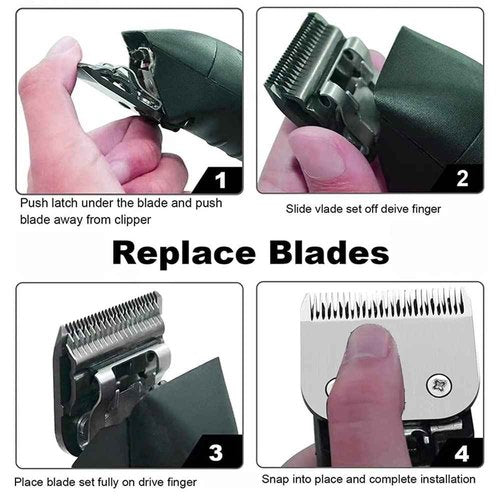 1

Push latch under the blade and push blade away from clipper

2

Slide vlade set off deive finger

Replace Blades

3

Place blade set fully on drive finger

4

Snap into place and complete installation