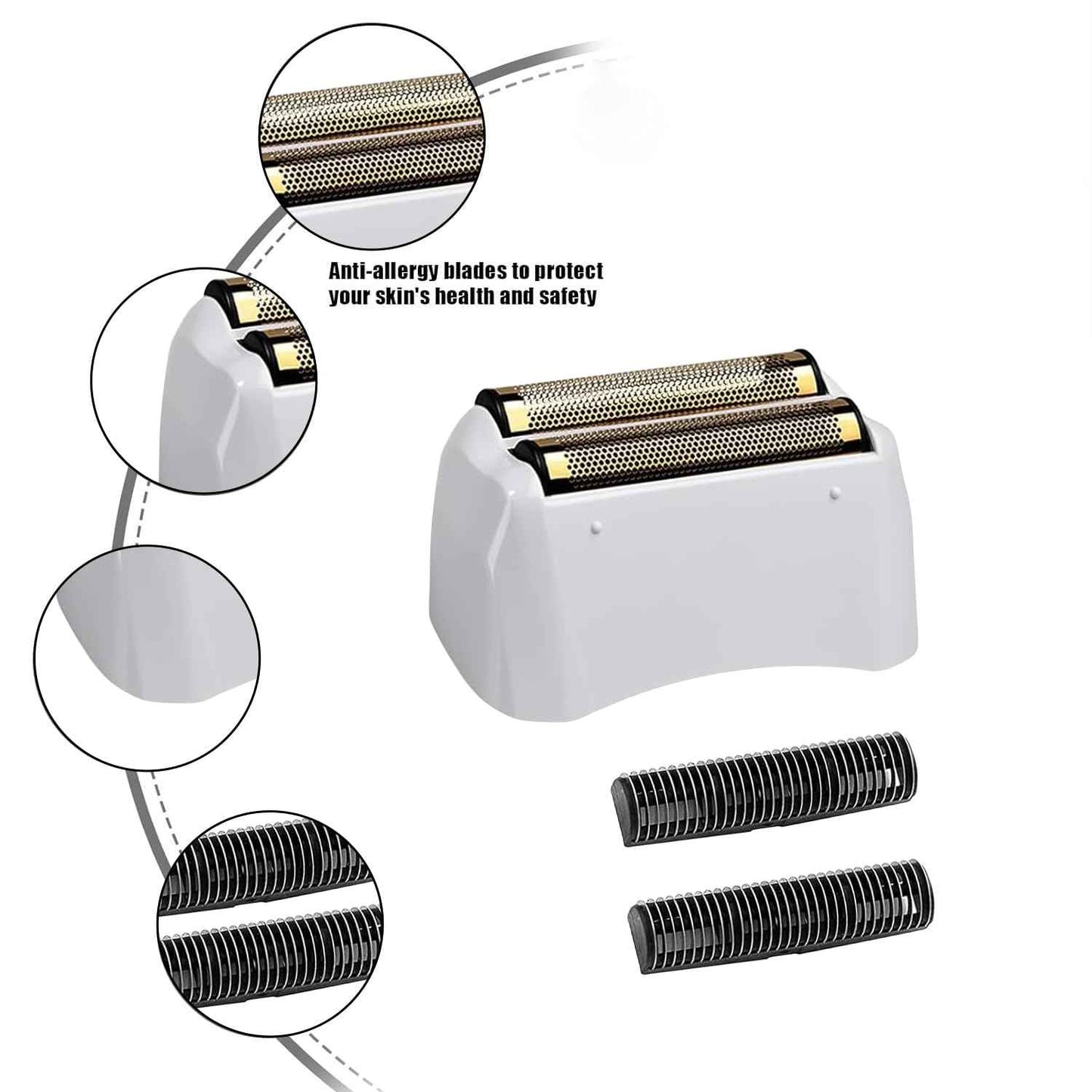 Anti-allergy blades to protect your skin's health and safety