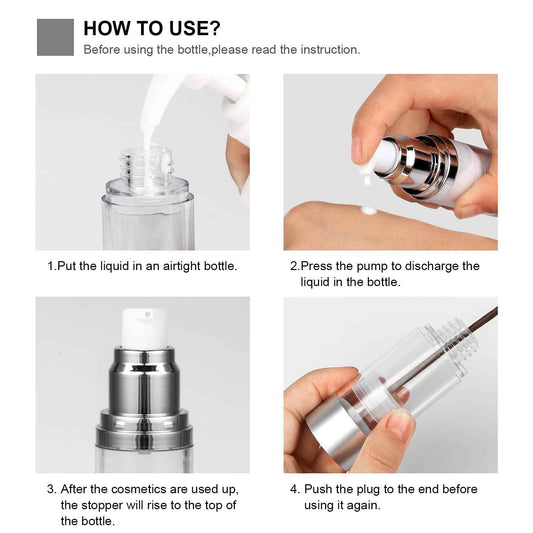 HOW TO USE?
Before using the bottle,please read the instruction.

1.Put the liquid in an airtight bottle.

2.Press the pump to discharge the liquid in the bottle.

3. After the cosmetics are used up, the stopper will rise to the top of the bottle.

4. Push the plug to the end before using it again.