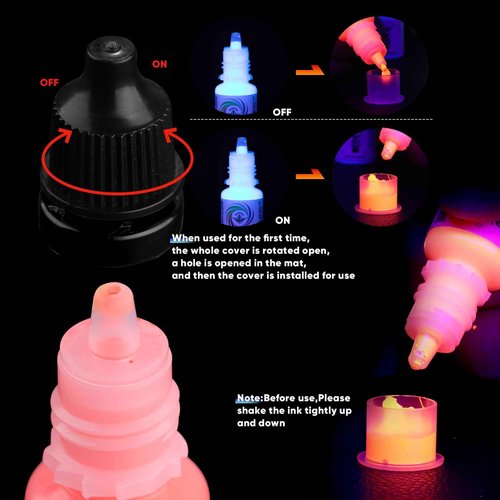 OFF

ON

OFF

ON

When used for the first time, the whole cover is rotated open, a hole is opened in the mat, and then the cover is installed for use

Note:Before use,Please shake the ink tightly up and down