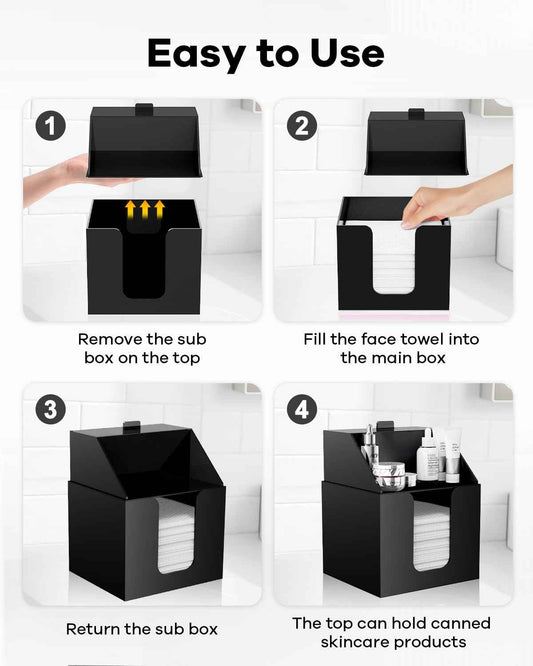 Easy to Use

1

Remove the sub box on the top

2

Fill the face towel into the main box

3

Return the sub box

4

The top can hold canned skincare products