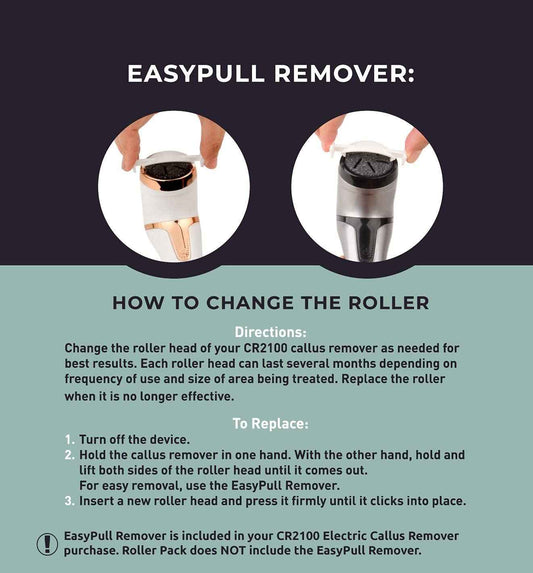 EASYPULL REMOVER:

HOW TO CHANGE THE ROLLER

Directions:
Change the roller head of your CR2100 callus remover as needed for best results. Each roller head can last several months depending on frequency of use and size of area being treated. Replace the roller when it is no longer effective.

To Replace:
1. Turn off the device.
2. Hold the callus remover in one hand. With the other hand, hold and lift both sides of the roller head until it comes out.
For easy removal, use the EasyPull Remover.
3. Insert a new roller head and press it firmly until it clicks into place.

! EasyPull Remover is included in your CR2100 Electric Callus Remover purchase. Roller Pack does NOT include the EasyPull Remover.