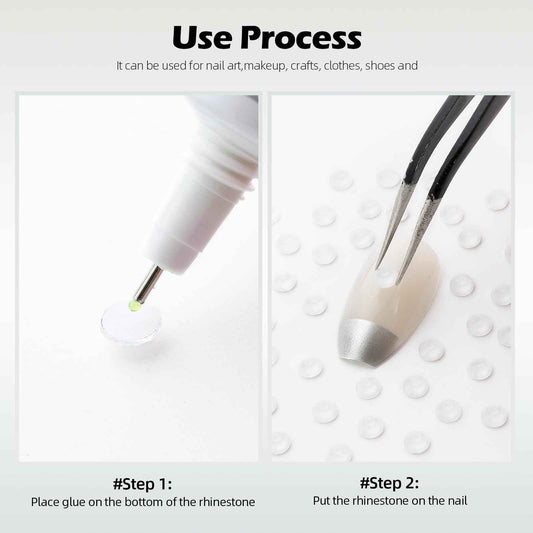 Use Process

It can be used for nail art,makeup, crafts, clothes, shoes and

#Step 1:
Place glue on the bottom of the rhinestone

#Step 2:
Put the rhinestone on the nail