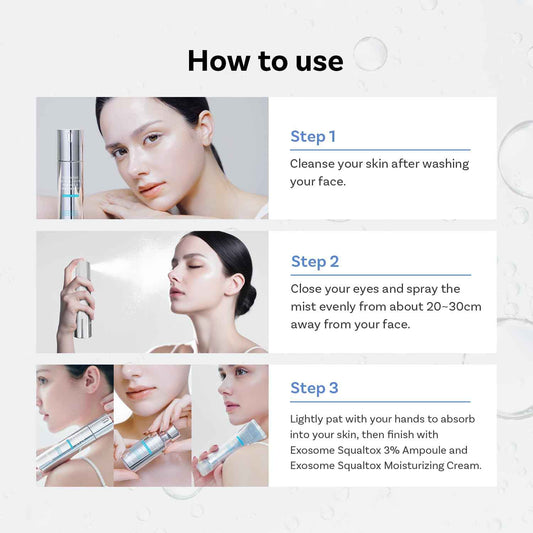 How to use

Step 1

Cleanse your skin after washing your face.

Step 2

Close your eyes and spray the mist evenly from about 20~30cm away from your face.

Step 3

Lightly pat with your hands to absorb into your skin, then finish with Exosome Squaltox 3% Ampoule and Exosome Squaltox Moisturizing Cream.