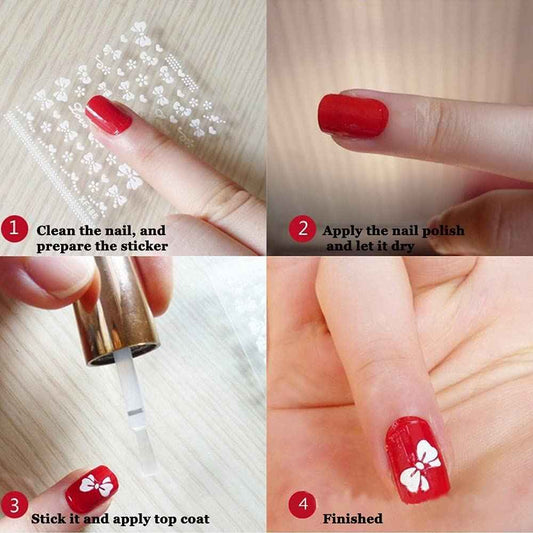 1 Clean the nail, and prepare the sticker

2 Apply the nail polish and let it dry

3 Stick it and apply top coat

4 Finished