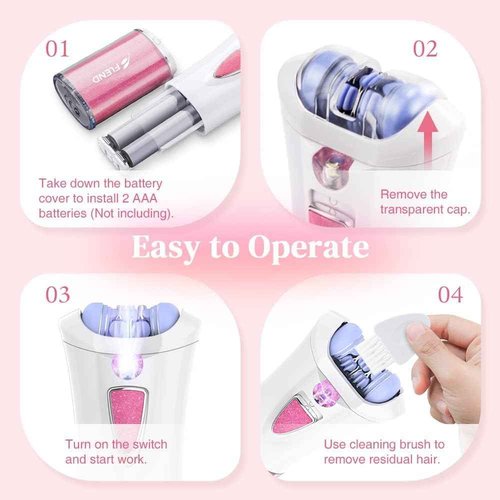 01

FLEND

Take down the battery cover to install 2 AAA batteries (Not including).

02

Remove the transparent cap.

Easy to Operate

03

Turn on the switch and start work.

04

Use cleaning brush to remove residual hair.