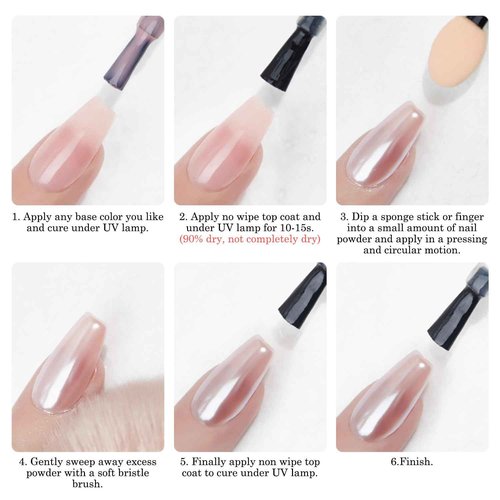 1. Apply any base color you like and cure under UV lamp.

2. Apply no wipe top coat and under UV lamp for 10-15s. (90% dry, not completely dry)

3. Dip a sponge stick or finger into a small amount of nail powder and apply in a pressing and circular motion.

4. Gently sweep away excess powder with a soft bristle brush.

5. Finally apply non wipe top coat to cure under UV lamp.

6.Finish.