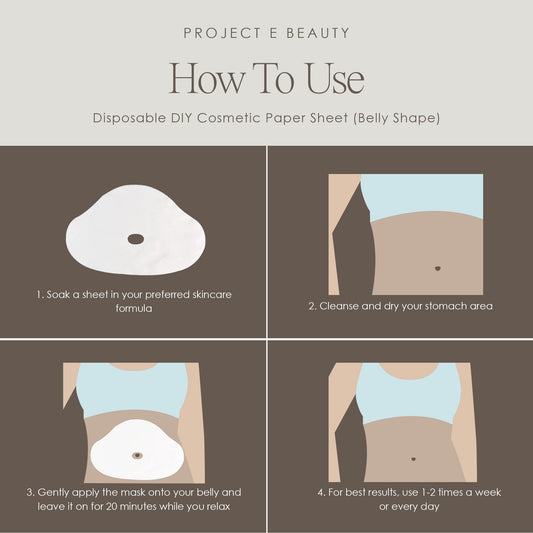 PROJECT E BEAUTY

How To Use

Disposable DIY Cosmetic Paper Sheet (Belly Shape)

1. Soak a sheet in your preferred skincare formula

2. Cleanse and dry your stomach area

3. Gently apply the mask onto your belly and leave it on for 20 minutes while you relax

4. For best results, use 1-2 times a week or every day