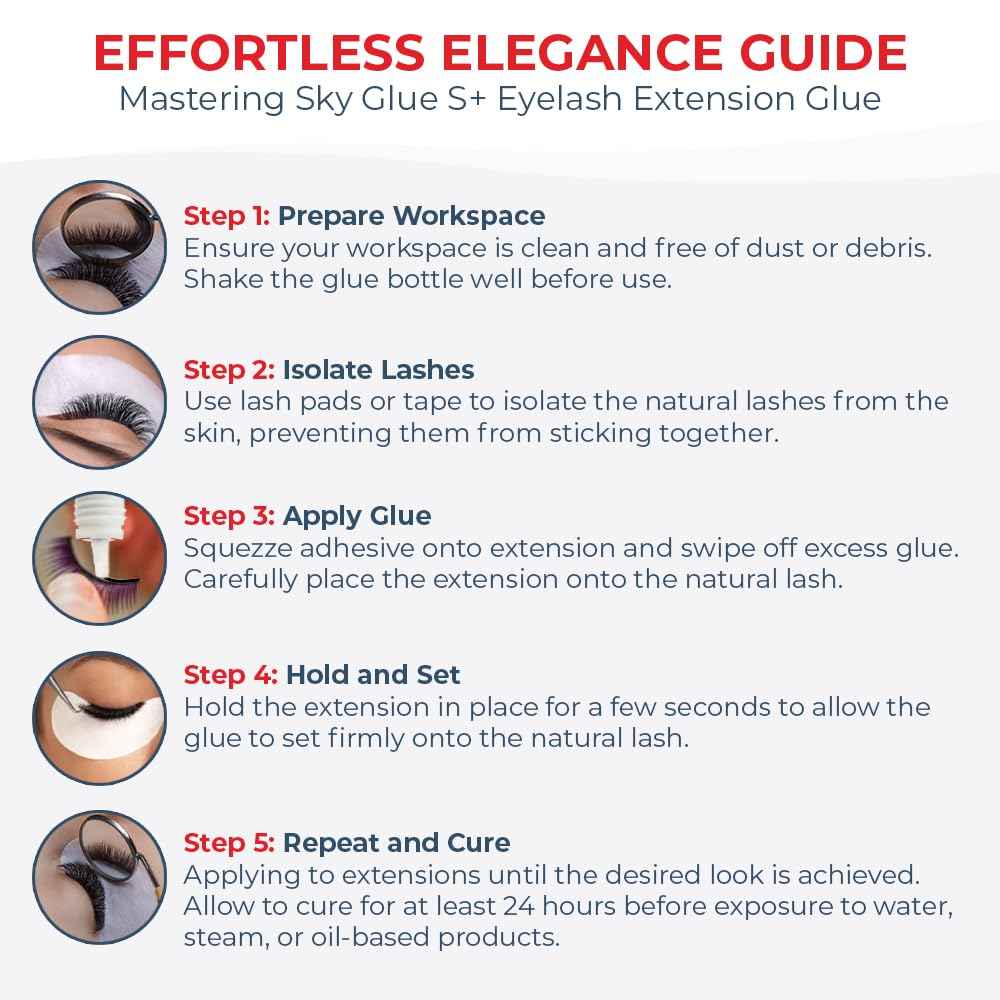 EFFORTLESS ELEGANCE GUIDE
Mastering Sky Glue S+ Eyelash Extension Glue

Step 1: Prepare Workspace
Ensure your workspace is clean and free of dust or debris. Shake the glue bottle well before use.

Step 2: Isolate Lashes
Use lash pads or tape to isolate the natural lashes from the skin, preventing them from sticking together.

Step 3: Apply Glue
Squezze adhesive onto extension and swipe off excess glue. Carefully place the extension onto the natural lash.

Step 4: Hold and Set
Hold the extension in place for a few seconds to allow the glue to set firmly onto the natural lash.

Step 5: Repeat and Cure
Applying to extensions until the desired look is achieved. Allow to cure for at least 24 hours before exposure to water, steam, or oil-based products.