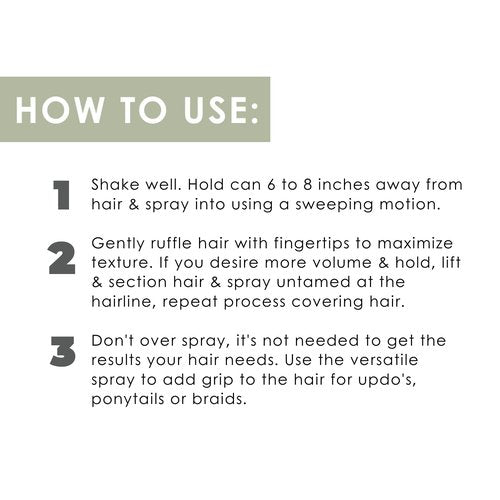 HOW TO USE:

1 Shake well. Hold can 6 to 8 inches away from hair & spray into using a sweeping motion.

2 Gently ruffle hair with fingertips to maximize texture. If you desire more volume & hold, lift & section hair & spray untamed at the hairline, repeat process covering hair.

3 Don't over spray, it's not needed to get the results your hair needs. Use the versatile spray to add grip to the hair for updo's, ponytails or braids.