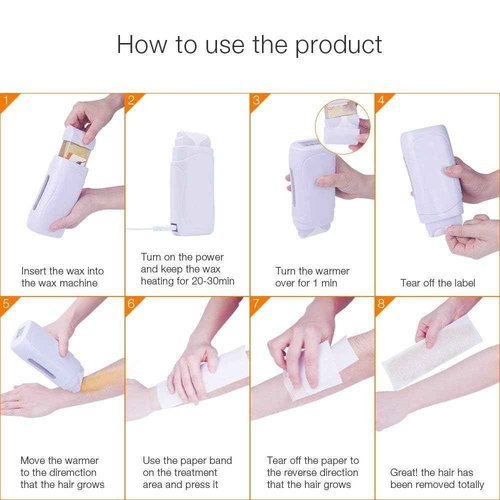 How to use the product

1

Insert the wax into the wax machine

2

Turn on the power and keep the wax heating for 20-30min

3

Turn the warmer over for 1 min

4

Tear off the label

5

Move the warmer to the diremction that the hair grows

6

Use the paper band on the treatment area and press it

7

Tear off the paper to the reverse direction that the hair grows

8

Great! the hair has been removed totally