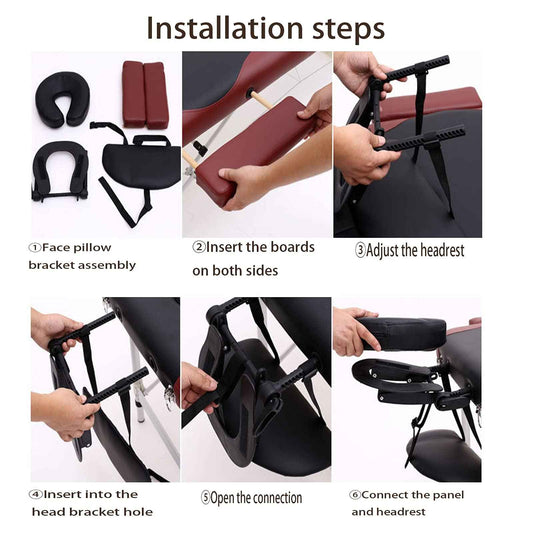 Installation steps

①Face pillow bracket assembly

②Insert the boards on both sides

③Adjust the headrest

④Insert into the head bracket hole

⑤Open the connection

⑥Connect the panel and headrest