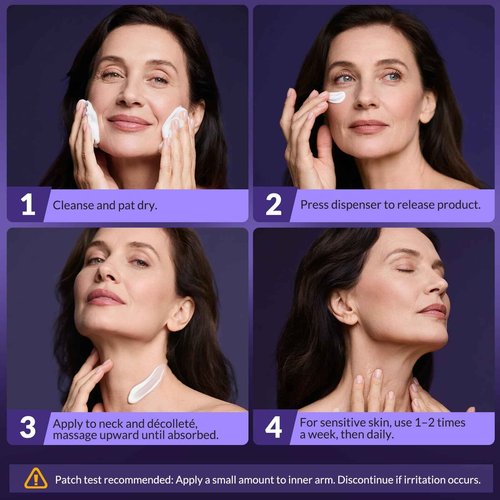 1 Cleanse and pat dry.

2 Press dispenser to release product.

3 Apply to neck and décolleté, massage upward until absorbed.

4 For sensitive skin, use 1–2 times a week, then daily.

Patch test recommended: Apply a small amount to inner arm. Discontinue if irritation occurs.