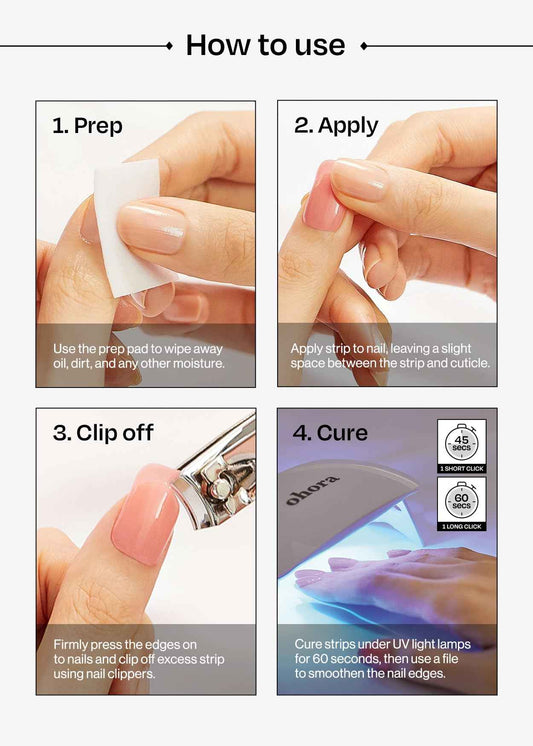 How to use

1. Prep

Use the prep pad to wipe away oil, dirt, and any other moisture.

2. Apply

Apply strip to nail, leaving a slight space between the strip and cuticle.

3. Clip off

Firmly press the edges on to nails and clip off excess strip using nail clippers.

4. Cure

45 secs
1 SHORT CLICK

60 secs
1 LONG CLICK

ohora

Cure strips under UV light lamps for 60 seconds, then use a file to smoothen the nail edges.