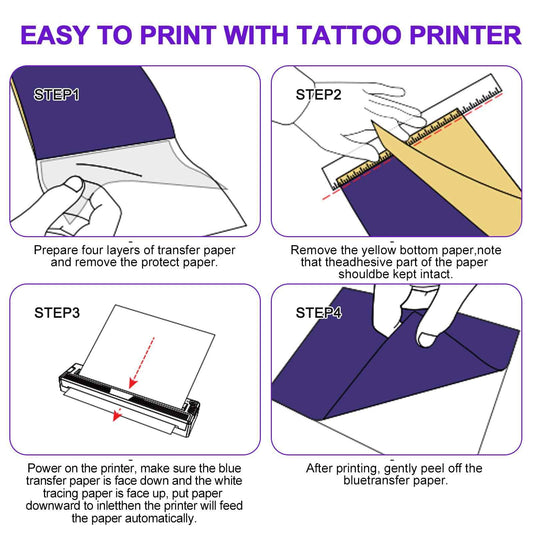 EASY TO PRINT WITH TATTOO PRINTER

STEP1

Prepare four layers of transfer paper and remove the protect paper.

STEP2

Remove the yellow bottom paper,note that theadhesive part of the paper shouldbe kept intact.

STEP3

Power on the printer, make sure the blue transfer paper is face down and the white tracing paper is face up, put paper downward to inletthen the printer will feed the paper automatically.

STEP4

After printing, gently peel off the bluetransfer paper.