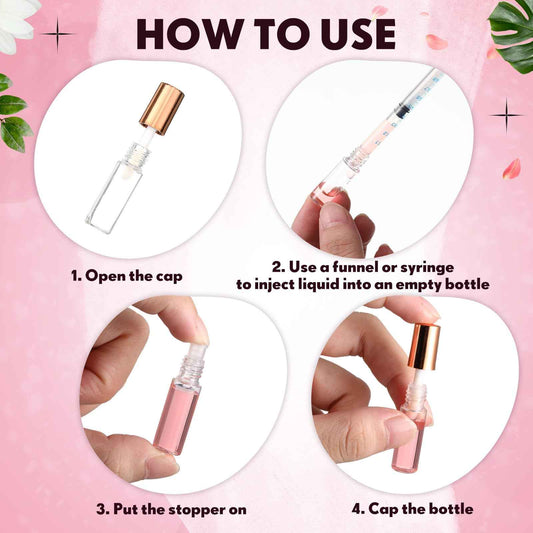 HOW TO USE

1. Open the cap

2. Use a funnel or syringe to inject liquid into an empty bottle

3. Put the stopper on

4. Cap the bottle