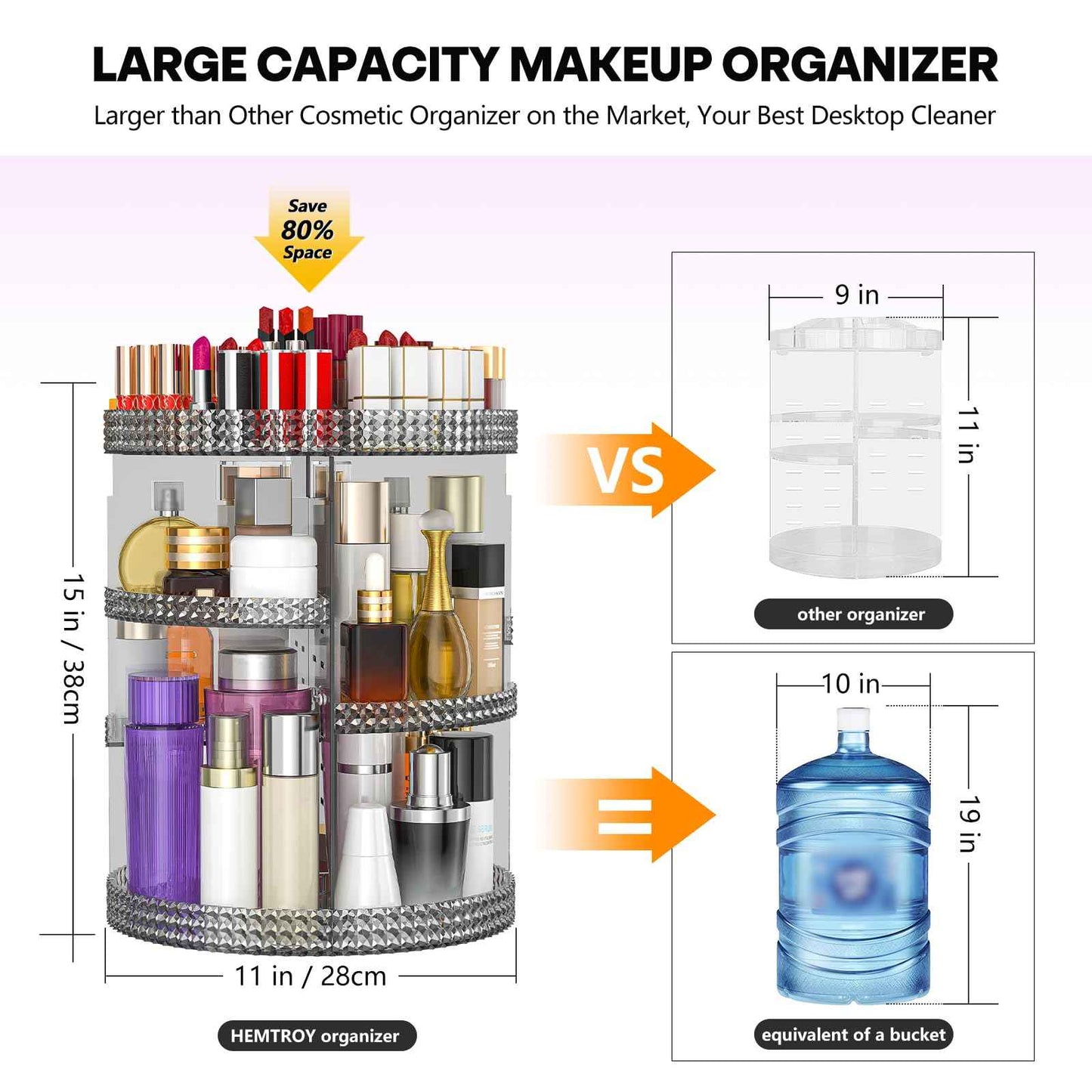 LARGE CAPACITY MAKEUP ORGANIZER

Larger than Other Cosmetic Organizer on the Market, Your Best Desktop Cleaner

Save 80% Space

15 in / 38cm

11 in / 28cm

HEMTROY organizer

VS

9 in

11 in

other organizer

=

10 in

19 in

equivalent of a bucket