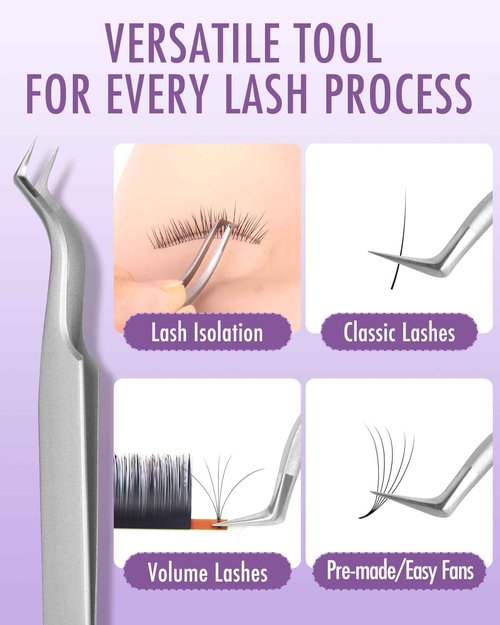 VERSATILE TOOL FOR EVERY LASH PROCESS

Lash Isolation

Classic Lashes

Volume Lashes

Pre-made/Easy Fans