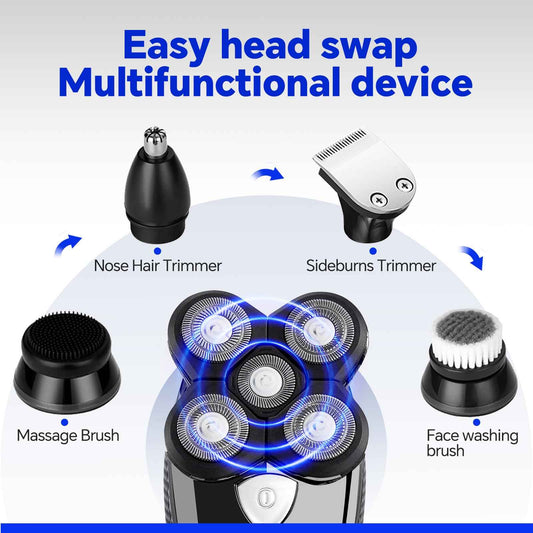 Easy head swap
Multifunctional device

Nose Hair Trimmer

Sideburns Trimmer

Massage Brush

Face washing brush