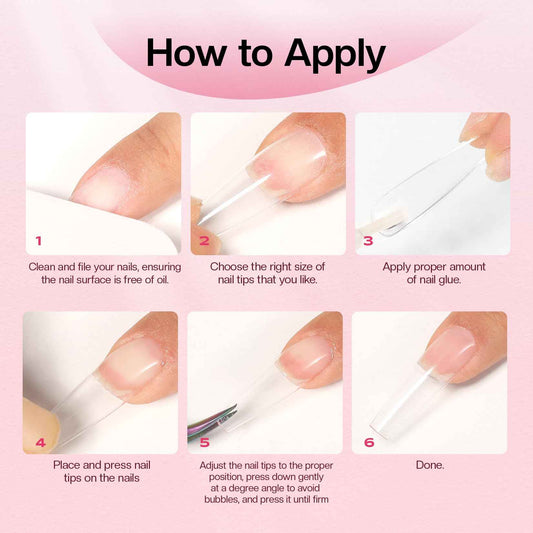 How to Apply

1

Clean and file your nails, ensuring the nail surface is free of oil.

2

Choose the right size of nail tips that you like.

3

Apply proper amount of nail glue.

4

Place and press nail tips on the nails

5

Adjust the nail tips to the proper position, press down gently at a degree angle to avoid bubbles, and press it until firm

6

Done.