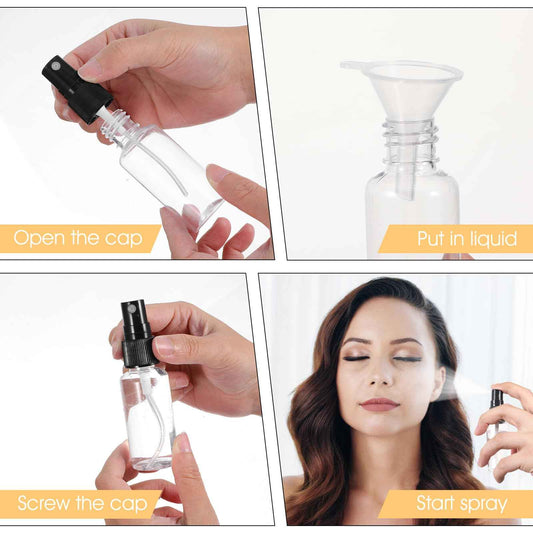 Open the cap

Put in liquid

Screw the cap

Start spray