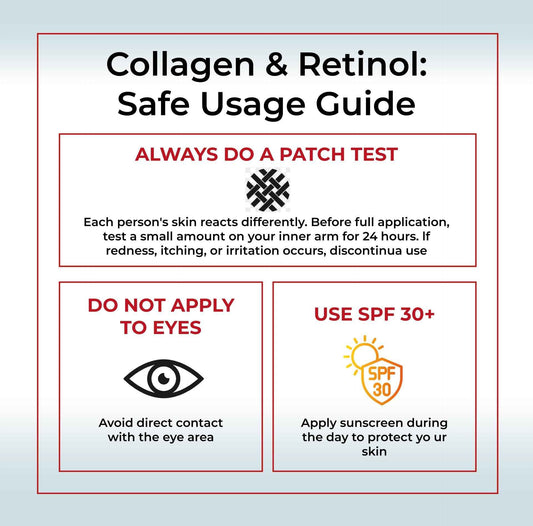 Collagen & Retinol: Safe Usage Guide

ALWAYS DO A PATCH TEST

Each person's skin reacts differently. Before full application, test a small amount on your inner arm for 24 hours. If redness, itching, or irritation occurs, discontinua use

DO NOT APPLY TO EYES

Avoid direct contact with the eye area

USE SPF 30+

SPF 30

Apply sunscreen during the day to protect yo ur skin