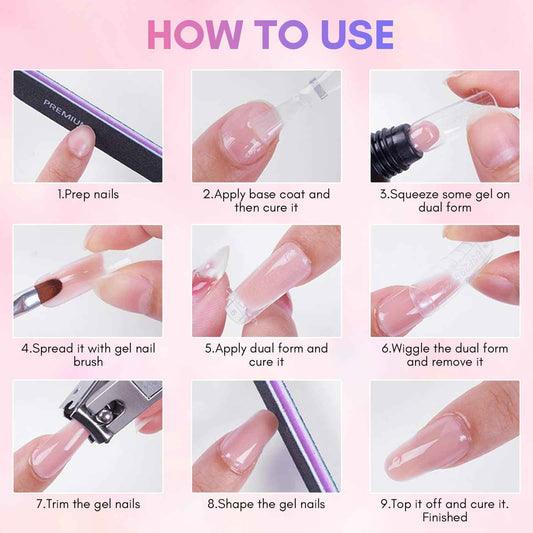 HOW TO USE

PREMIUM

1.Prep nails

2.Apply base coat and then cure it

3.Squeeze some gel on dual form

4.Spread it with gel nail brush

5.Apply dual form and cure it

6.Wiggle the dual form and remove it

7.Trim the gel nails

8.Shape the gel nails

9.Top it off and cure it. Finished