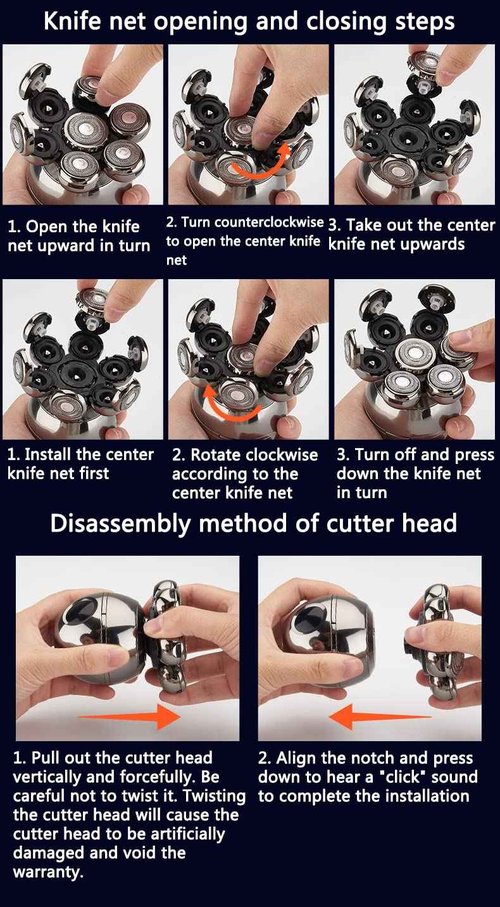 Knife net opening and closing steps

1. Open the knife net upward in turn

2. Turn counterclockwise to open the center knife net

3. Take out the center knife net upwards

1. Install the center knife net first

2. Rotate clockwise according to the center knife net

3. Turn off and press down the knife net in turn

Disassembly method of cutter head

1. Pull out the cutter head vertically and forcefully. Be careful not to twist it. Twisting the cutter head will cause the cutter head to be artificially damaged and void the warranty.

2. Align the notch and press down to hear a "click" sound to complete the installation