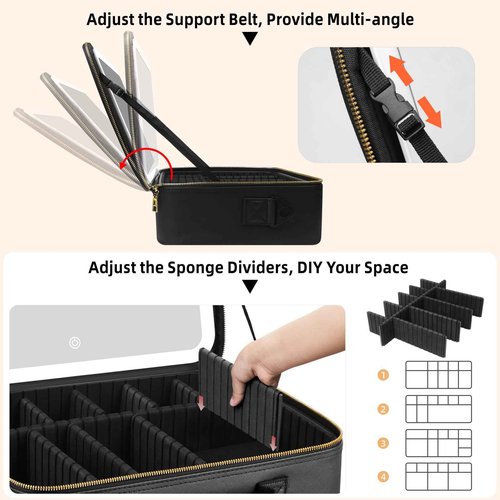 Adjust the Support Belt, Provide Multi-angle

Adjust the Sponge Dividers, DIY Your Space

1

2

3

4