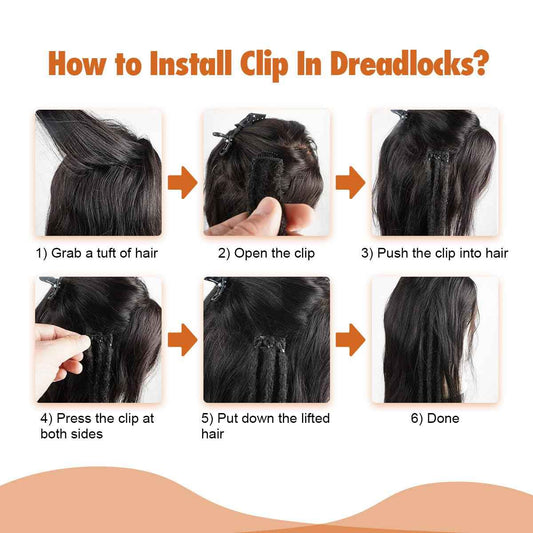 How to Install Clip In Dreadlocks?

1) Grab a tuft of hair

2) Open the clip

3) Push the clip into hair

4) Press the clip at both sides

5) Put down the lifted hair

6) Done