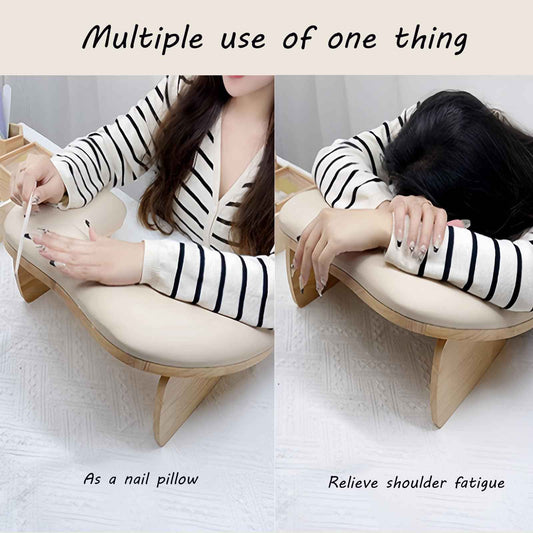 Multiple use of one thing

As a nail pillow

Relieve shoulder fatigue