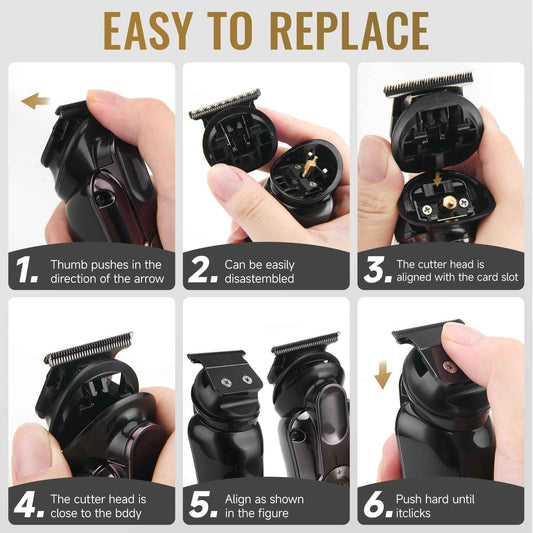 EASY TO REPLACE

1. Thumb pushes in the direction of the arrow

2. Can be easily disastembled

3. The cutter head is aligned with the card slot

4. The cutter head is close to the bddy

5. Align as shown in the figure

6. Push hard until itclicks