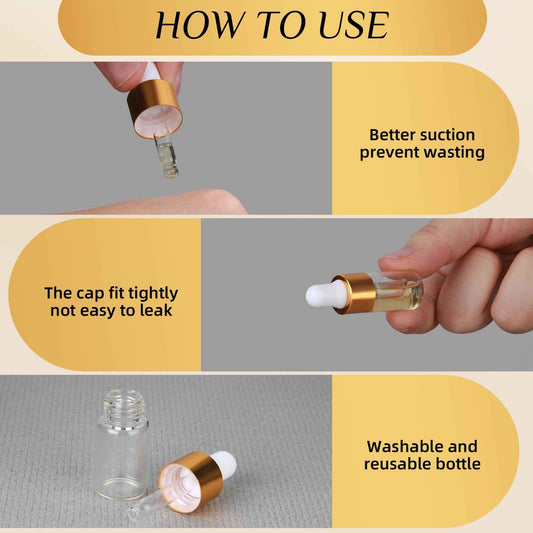 HOW TO USE

Better suction prevent wasting

The cap fit tightly not easy to leak

Washable and reusable bottle