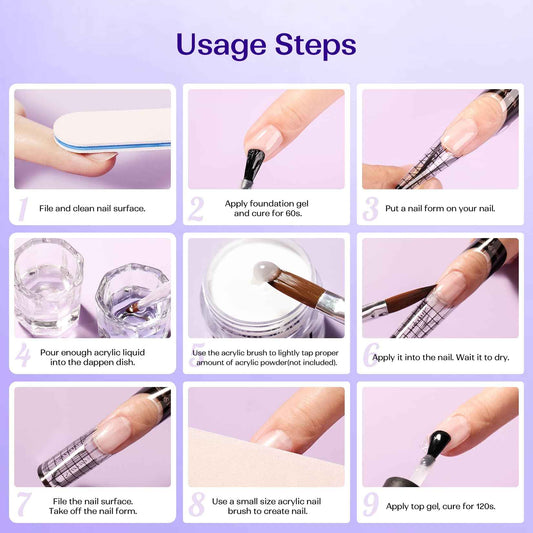 Usage Steps

1 File and clean nail surface.

2 Apply foundation gel and cure for 60s.

3 Put a nail form on your nail.

4 Pour enough acrylic liquid into the dappen dish.

5 Use the acrylic brush to lightly tap proper amount of acrylic powder(not included).

6 Apply it into the nail. Wait it to dry.

7 File the nail surface. Take off the nail form.

8 Use a small size acrylic nail brush to create nail.

9 Apply top gel, cure for 120s.